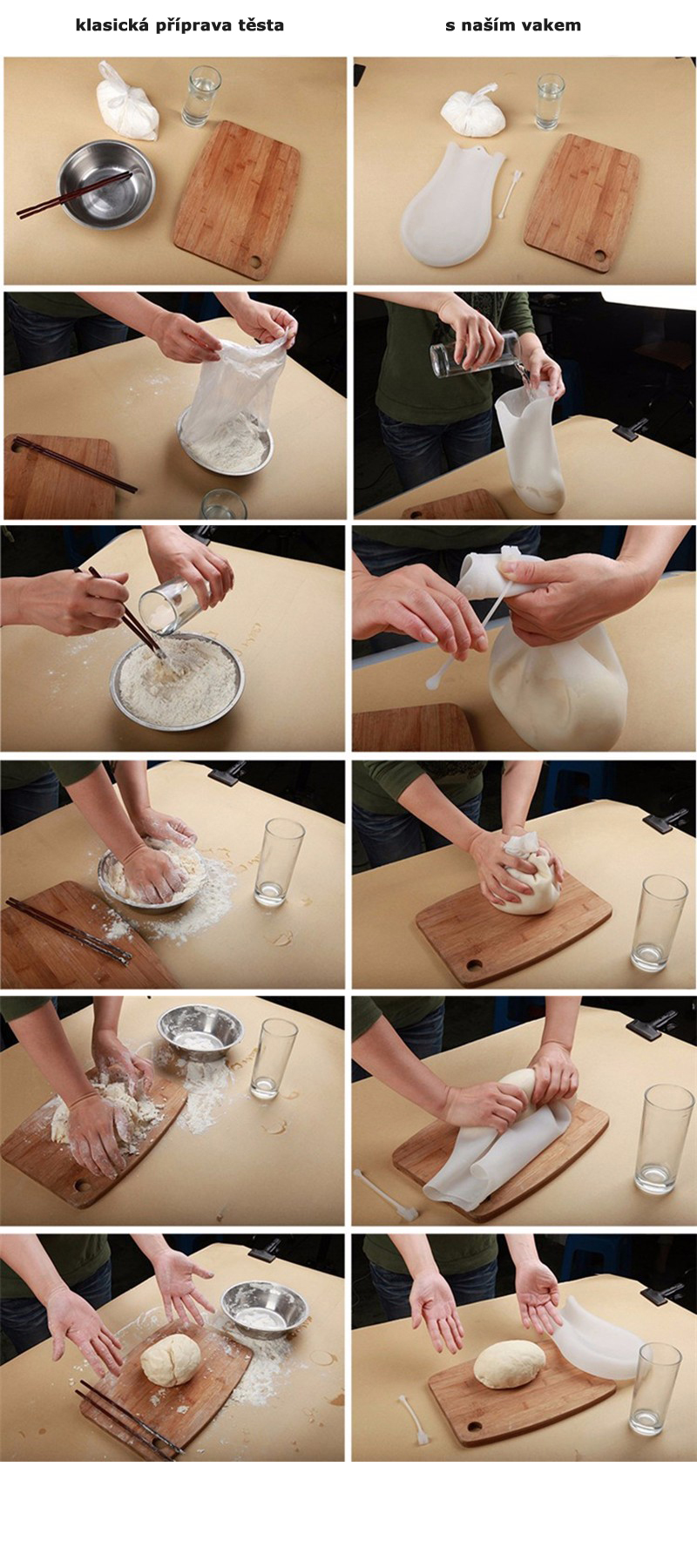 klasická příprava těsta

s naším vakem