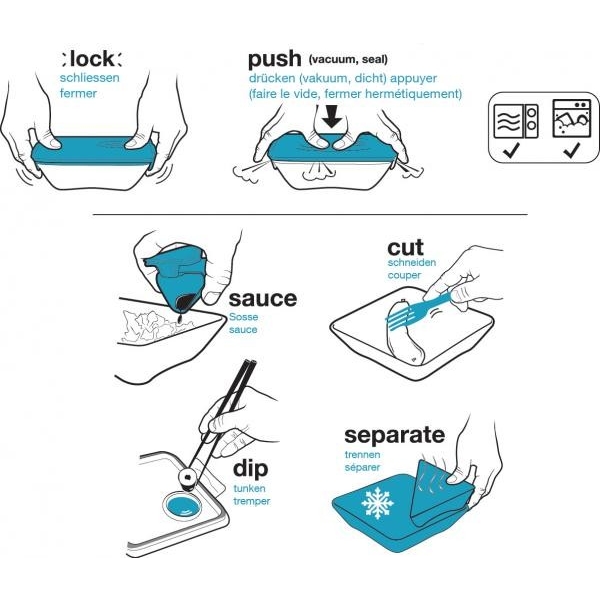 :lock:
schliessen
fermer

push (vacuum, seal)
drücken (vakuum, dicht) appuyer
(faire le vide, fermer hermétiquement)

sauce
Sosse
sauce

cut
schneiden
couper

dip
tunken
tremper

separate
trennen
séparer