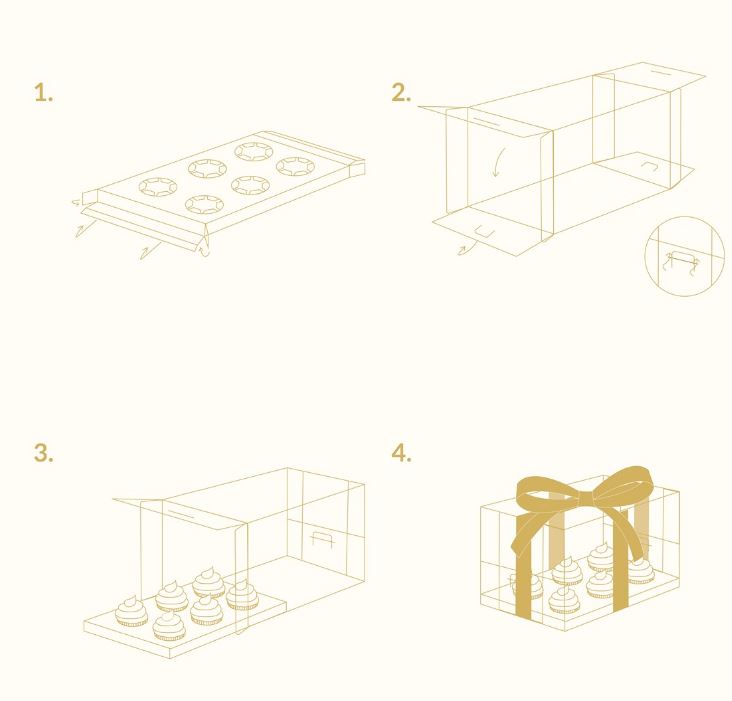 1.

2.

3.

4.